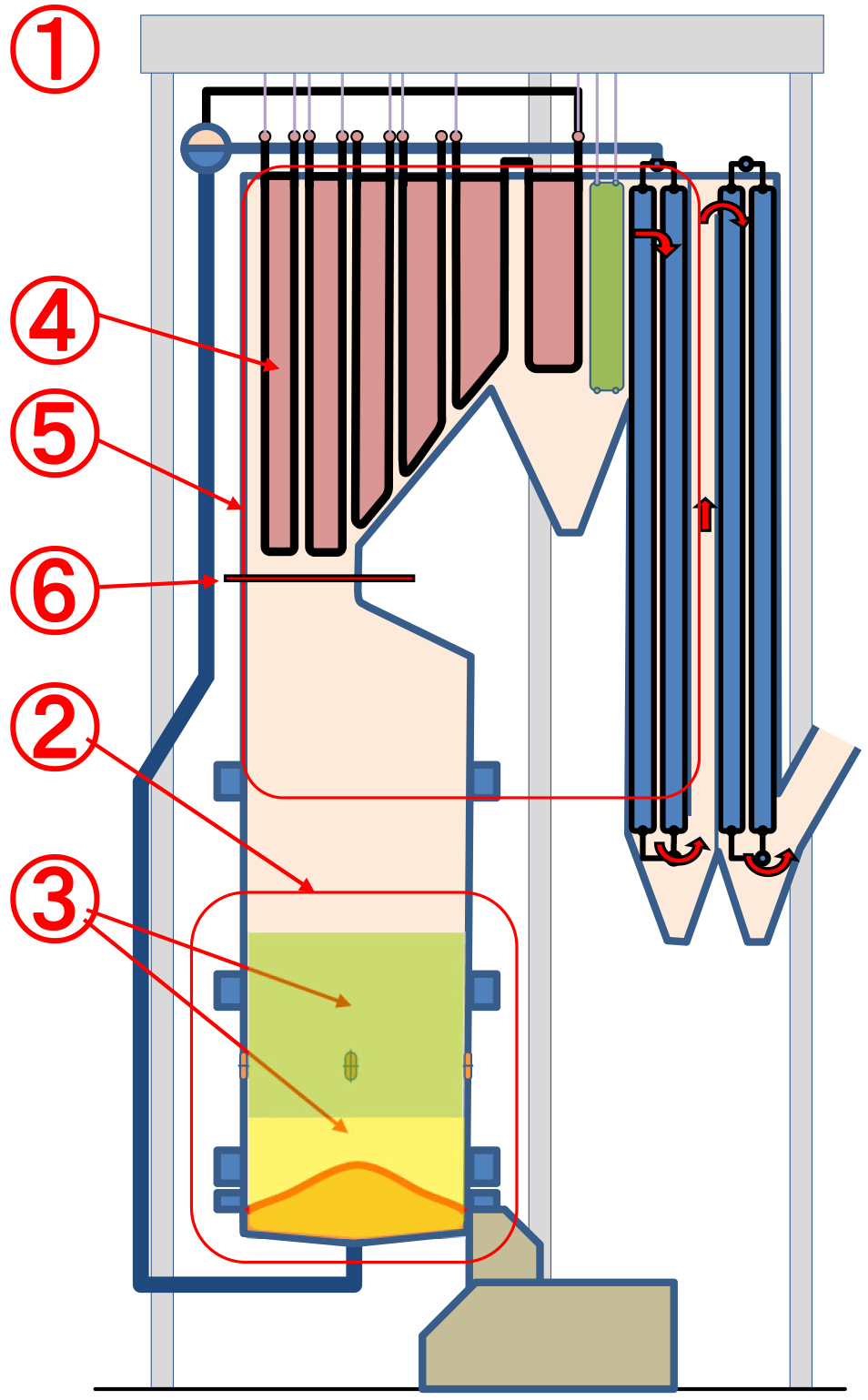 ①
④
⑤
⑥
②
③