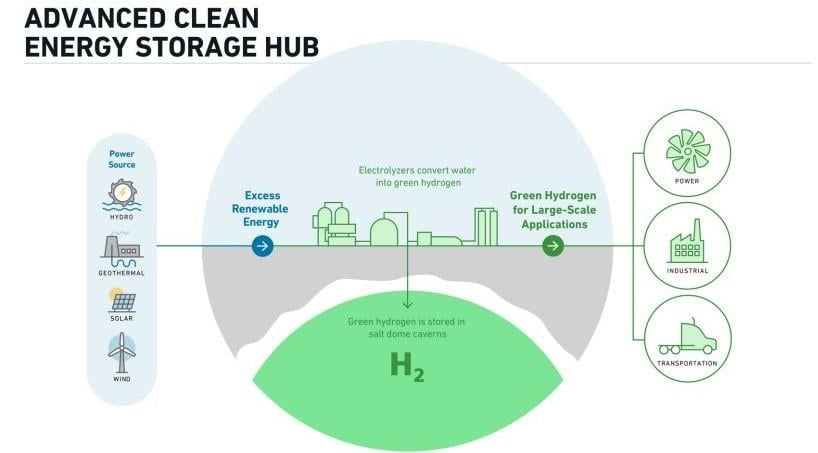 ADVANCED CLEAN ENERGY STORAGE HUB

Power Source

HYDRO

GEOTHERMAL

SOLAR

WIND

Excess Renewable Energy

Electrolyzers convert water into green hydrogen

Green Hydrogen for Large-Scale Applications

Green hydrogen is stored in salt dome caverns

$H_2$

POWER

INDUSTRIAL

TRANSPORTATION